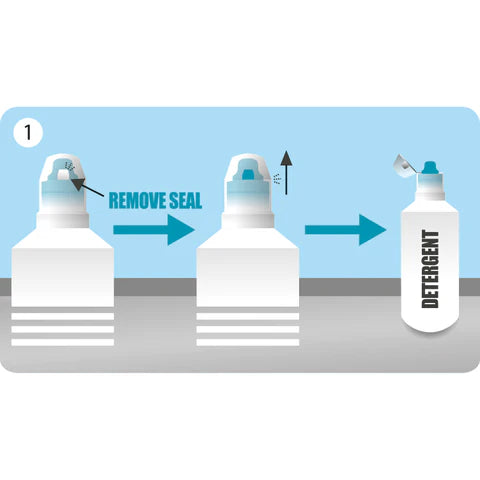 1

REMOVE SEAL

DETERGENT